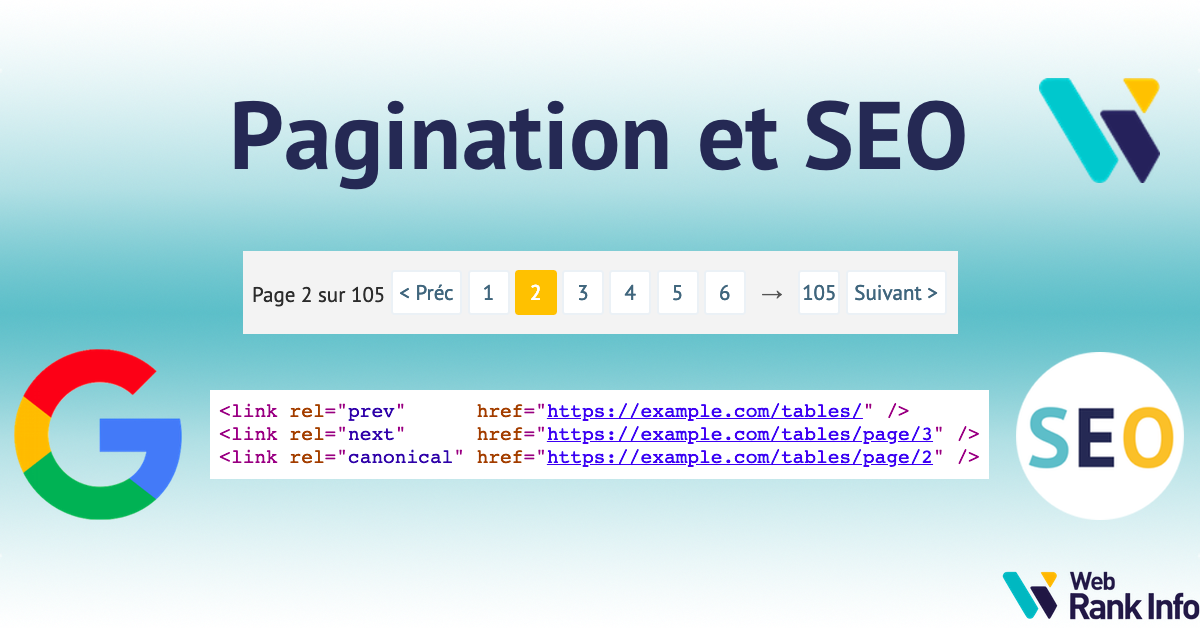 Pagination et SEO

Page 2 sur 105 < Préc 1 2 3 4 5 6 → 105 Suivant >

<link rel="prev" href="https://example.com/tables/" />
<link rel="next" href="https://example.com/tables/page/3" />
<link rel="canonical" href="https://example.com/tables/page/2" />

SEO

Web
Rank Info